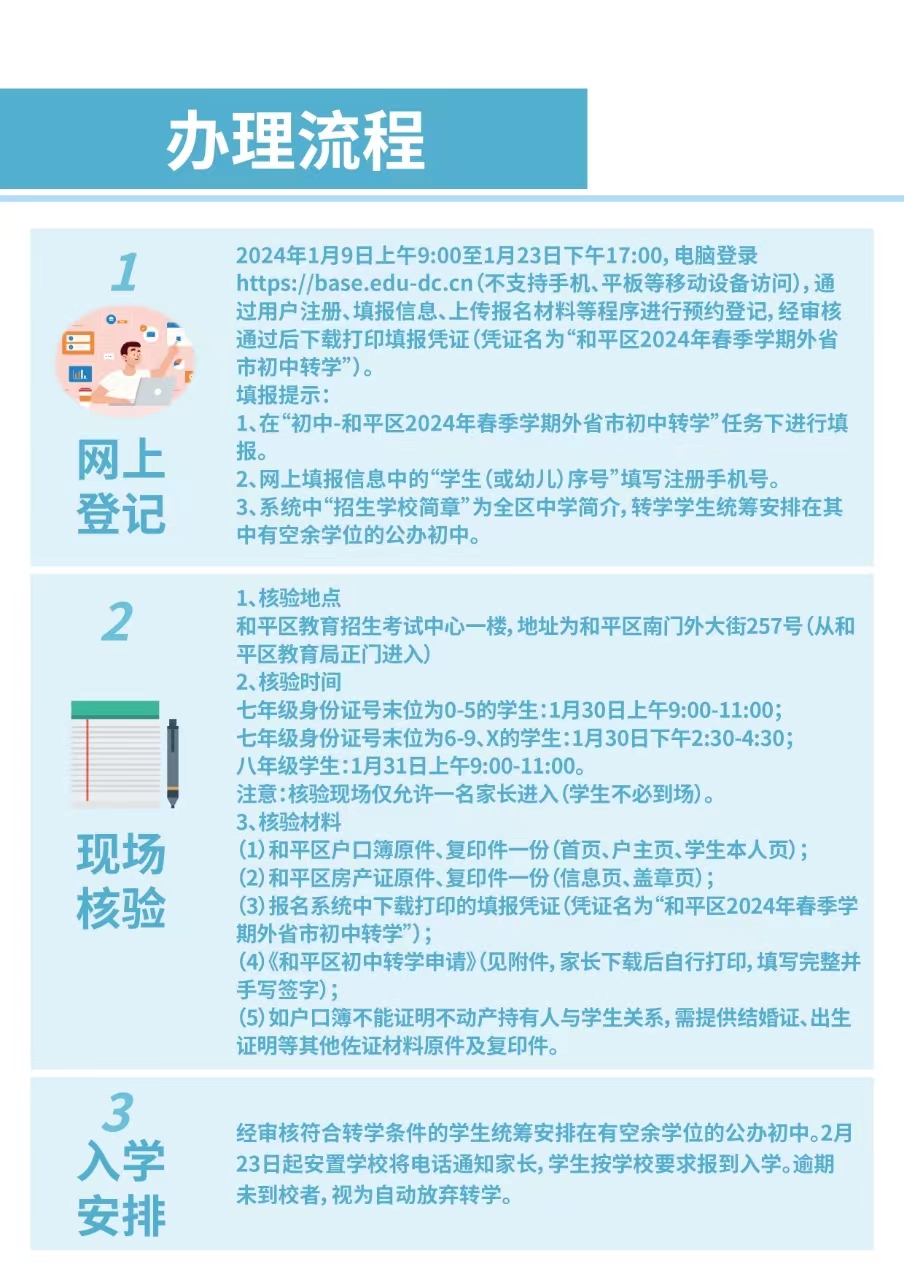 办理流程

1

网上登记

2024年1月9日上午9:00至1月23日下午17:00，电脑登录https://base.edu-dc.cn（不支持手机、平板等移动设备访问），通过用户注册、填报信息、上传报名材料等程序进行预约登记，经审核通过后下载打印填报凭证（凭证名为“和平区2024年春季学期外省市初中转学”）。

填报提示：

1、在“初中-和平区2024年春季学期外省市初中转学”任务下进行填报。

2、网上填报信息中的“学生（或幼儿）序号”填写注册手机号。

3、系统中“招生学校简章”为全区中学简介，转学学生统筹安排在其中有空余学位的公办初中。

2

现场核验

1、核验地点

和平区教育招生考试中心一楼，地址为和平区南门外大街257号（从和平区教育局正门进入）

2、核验时间

七年级身份证号末位为0-5的学生：1月30日上午9:00-11:00；

七年级身份证号末位为6-9、X的学生：1月30日下午2:30-4:30；

八年级学生：1月31日上午9:00-11:00。

注意：核验现场仅允许一名家长进入（学生不必到场）。

3、核验材料

(1)和平区户口簿原件、复印件一份（首页、户主页、学生本人页）；

(2)和平区房产证原件、复印件一份（信息页、盖章页）；

(3)报名系统中下载打印的填报凭证（凭证名为“和平区2024年春季学期外省市初中转学”）；

(4)《和平区初中转学申请》（见附件，家长下载后自行打印，填写完整并手写签字）；

(5)如户口簿不能证明不动产持有人与学生关系，需提供结婚证、出生证明等其他佐证材料原件及复印件。

3

入学安排

经审核符合转学条件的学生统筹安排在有空余学位的公办初中。2月23日起安置学校将电话通知家长，学生按学校要求报到入学。逾期未到校者，视为自动放弃转学。